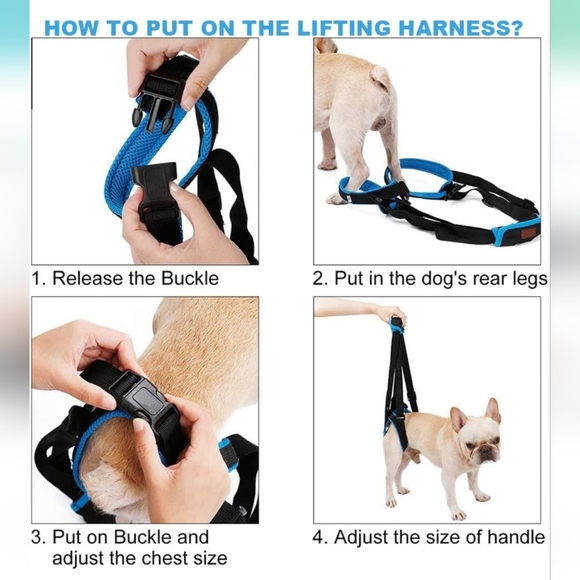 HOW TO PUT ON THE LIFTING HARNESS?

1. Release the Buckle

2. Put in the dog's rear legs

3. Put on Buckle and adjust the chest size

4. Adjust the size of handle